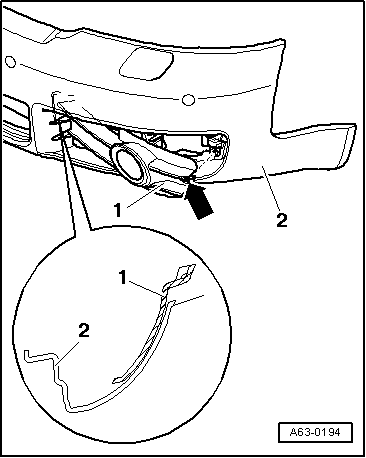 1
2
1
2
A63-0194