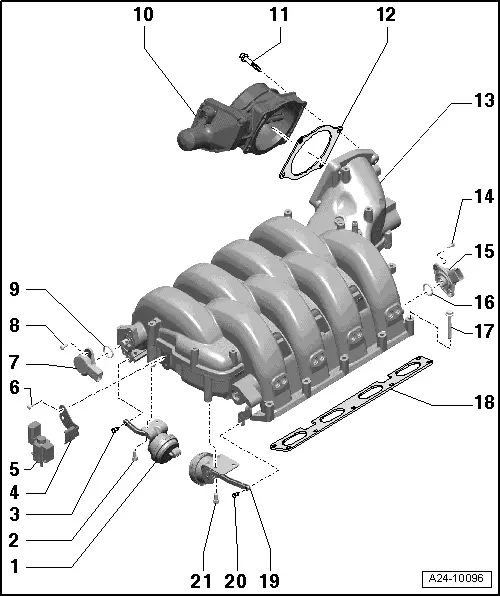 10
11
12
13
14
15
16
17
18
9
8
7
6
5
4
3
2
1
21
20
19
A24-10096