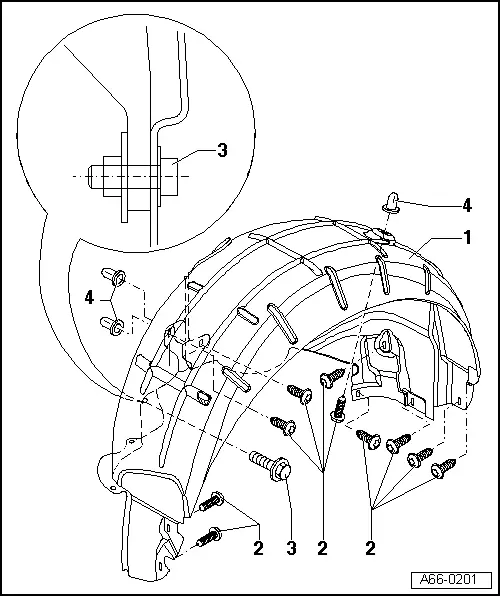 3
4
1
4
2
3
2
2
A66-0201