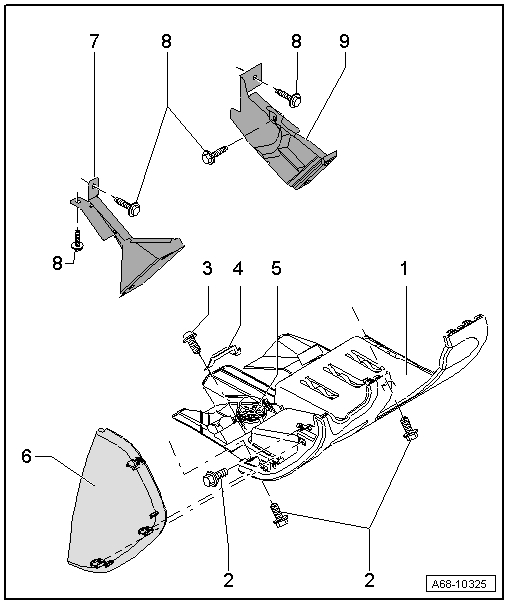 7
8
8
9
8
3
4
5
1
6
2
2
A68-10325