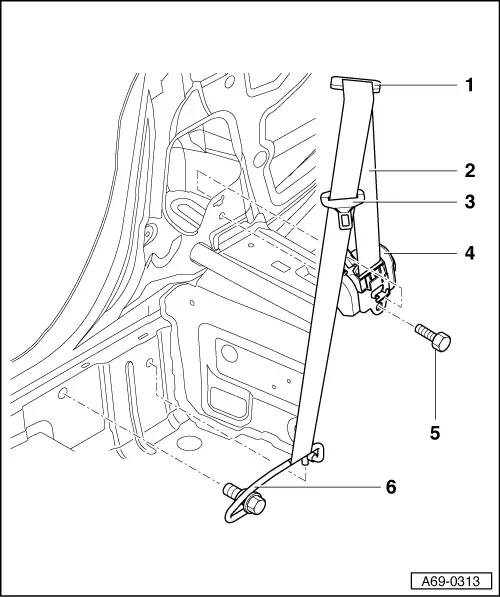 1
2
3
4
5
6
A69-0313