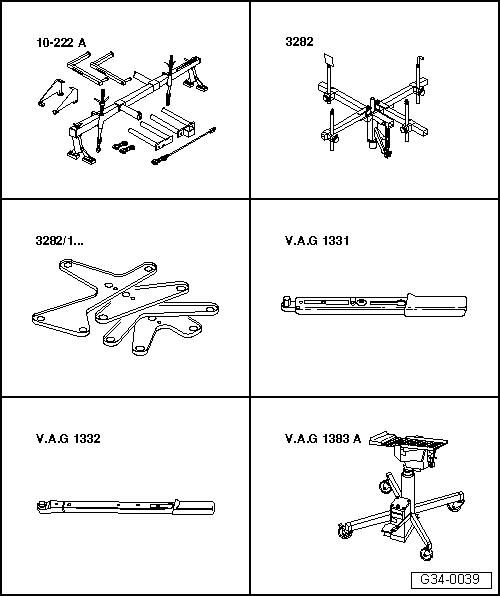 10-222 A

3282

3282/1...

V.A.G 1331

V.A.G 1332

V.A.G 1383 A

G34-0039