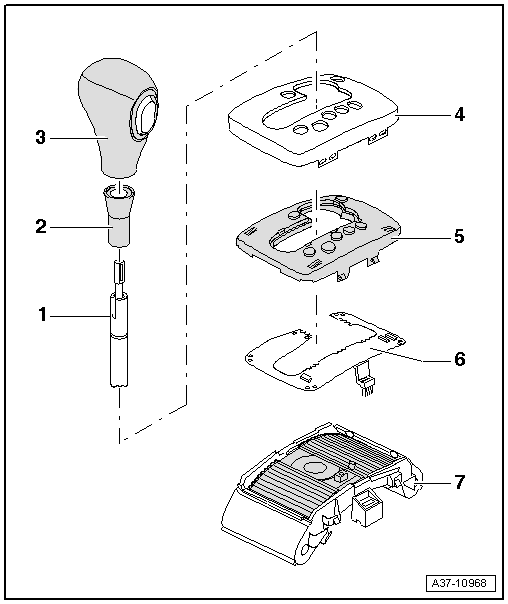 3
2
1
4
5
6
7
A37-10968