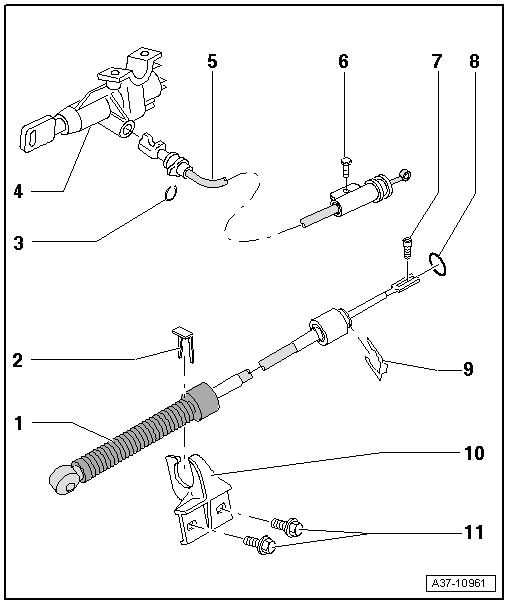 5
6
7
8
4
3
2
9
1
10
11
A37-10961