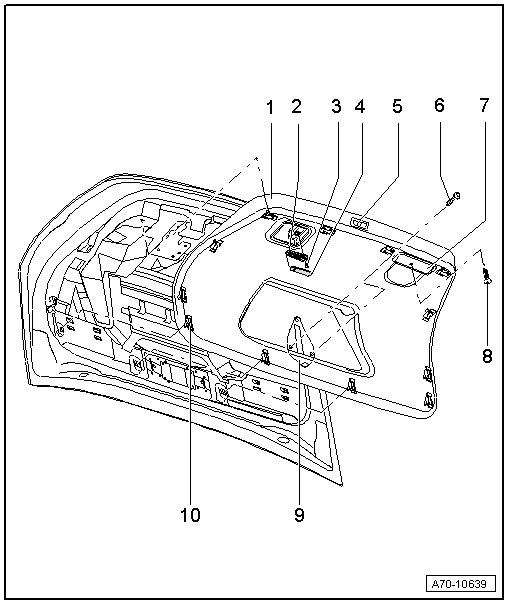 1 2 3 4 5 6 7

8

10

9

A70-10639