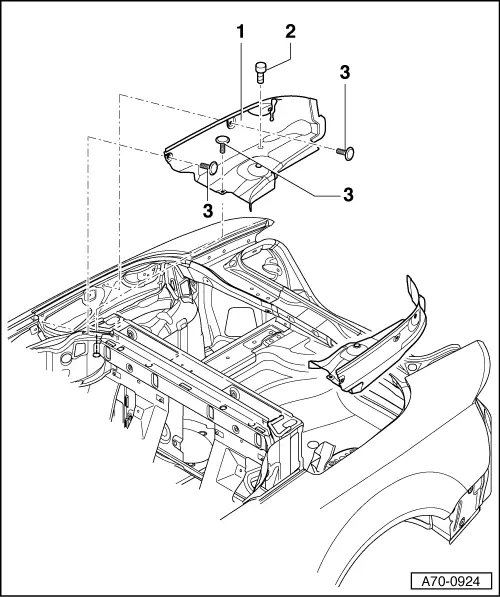 1
2
3
3
3
A70-0924