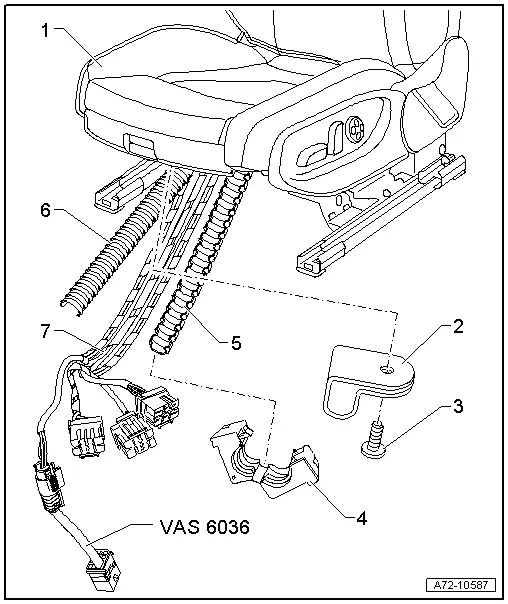 1
6
7
5
2
3
4
VAS 6036
A72-10587