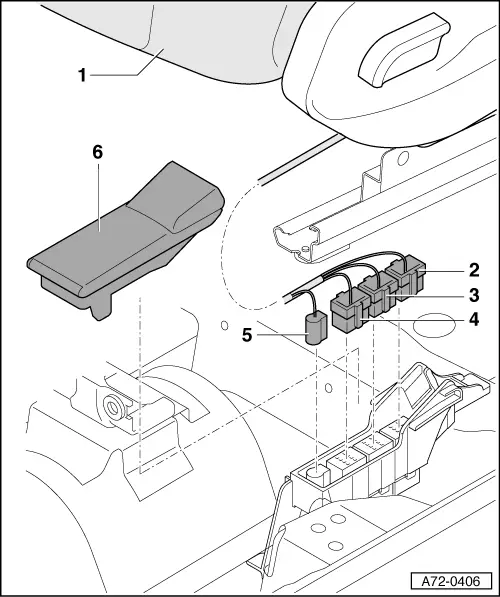 1
6
2
3
4
5
A72-0406