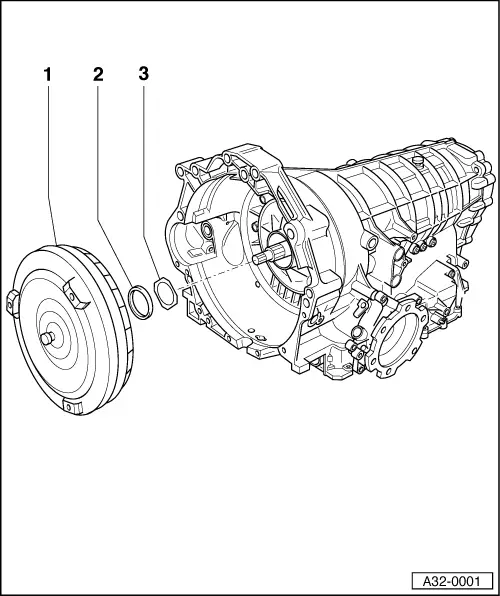 1
2
3

A32-0001