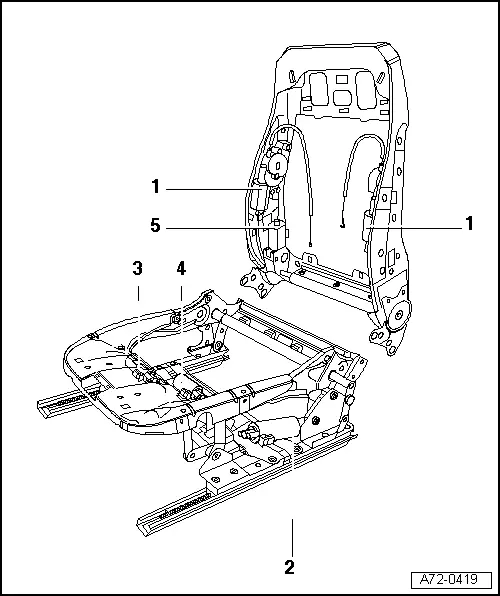 1
5
1
3
4
2
A72-0419