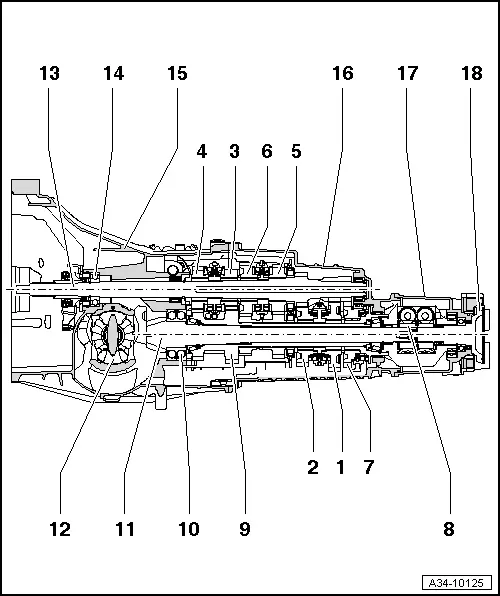 13
14
15
16
17
18
4
3
6
5
2
1
7
12
11
10
9
8
A34-10125