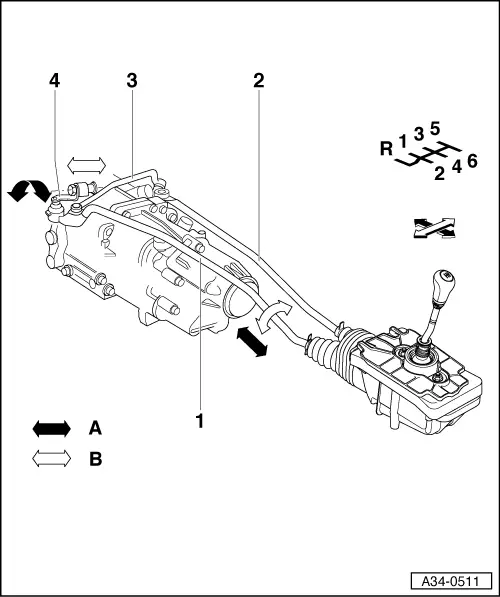 4
3
2
R 1 3 5
2 4 6
1
A
B
A34-0511