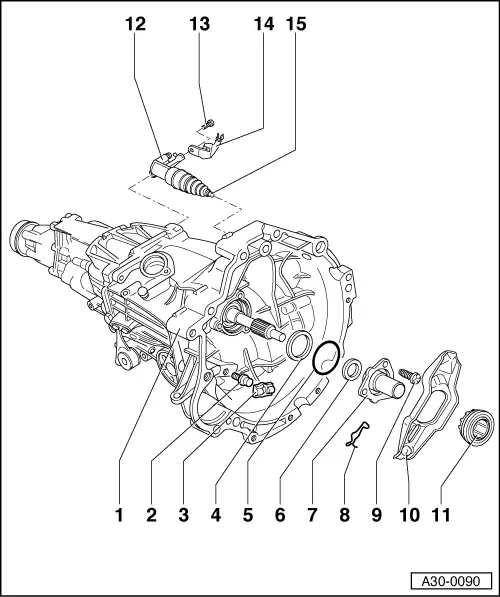 12 13 14 15

1 2 3 4 5 6 7 8 9 10 11

A30-0090