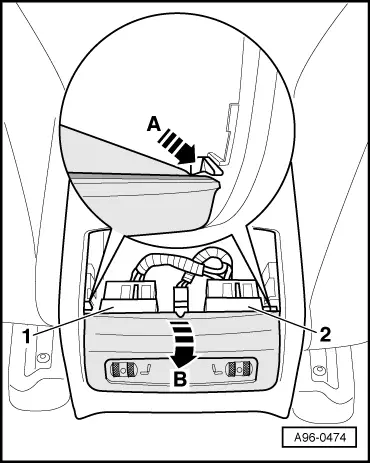 A
1
2
B
A96-0474