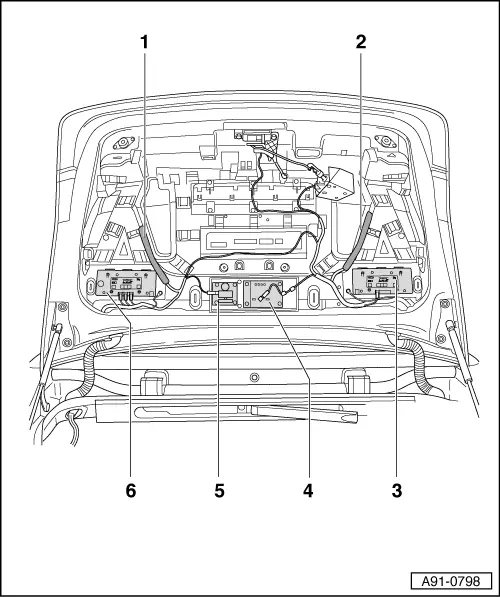 1
2
6
5
4
3
A91-0798