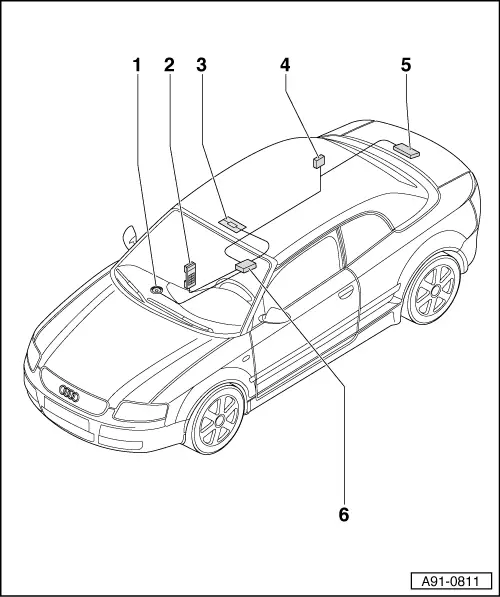 1
2
3
4
5
6
A91-0811