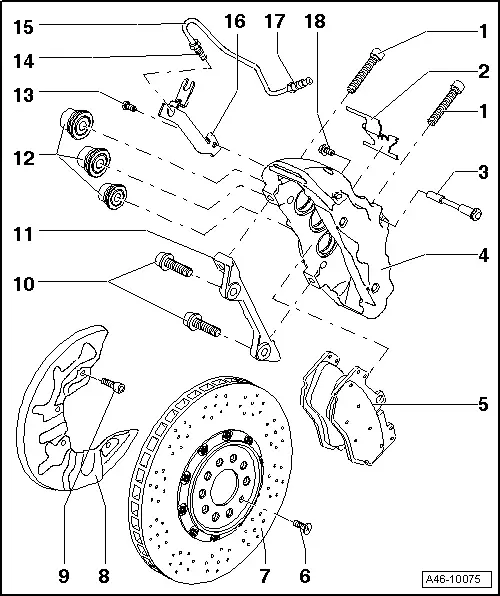 15
16
17
18
1
14
2
13
1
12
3
11
4
10
5
9
8
7
6
A46-10075