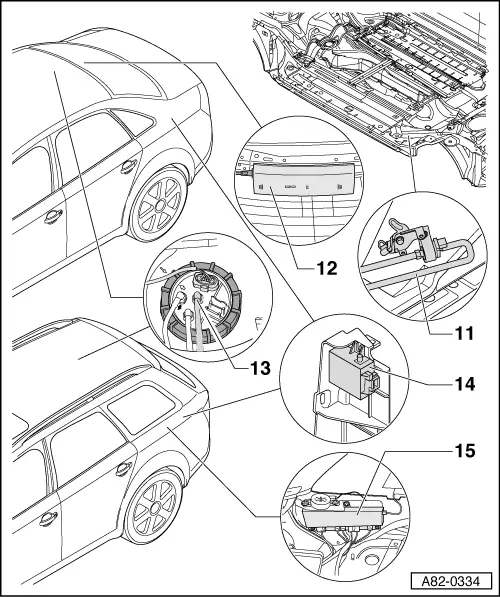 12

11

13

14

15

A82-0334