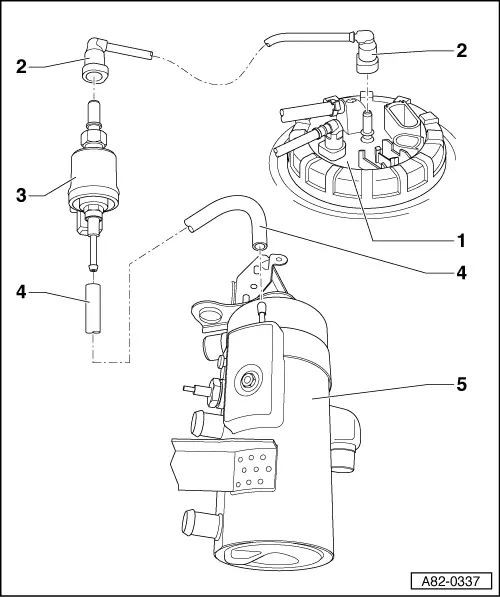 2
2
3
1
4
4
5
A82-0337