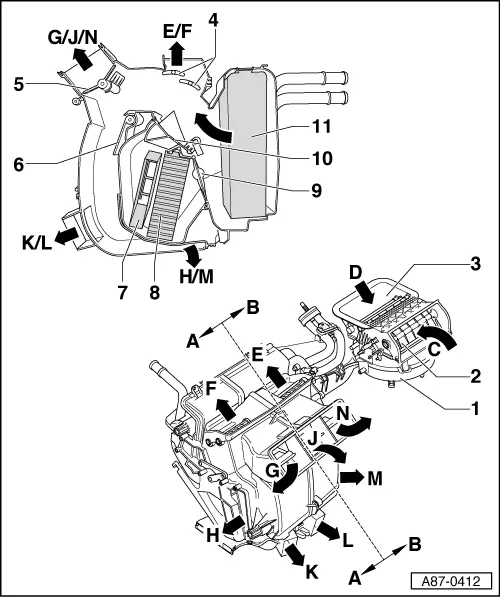 G/J/N
E/F
4
5
11
10
6
9
K/L
H/M
7
8
D
3
B
A
E
C
2
F
1
N
J
G
M
H
L
K
B
A
A87-0412