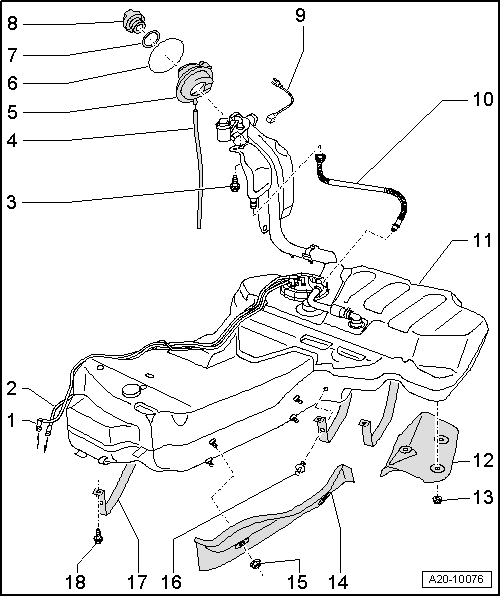 8
7
6
5
4
3
9
10
11
2
1
12
13
18
17
16
15
14
A20-10076