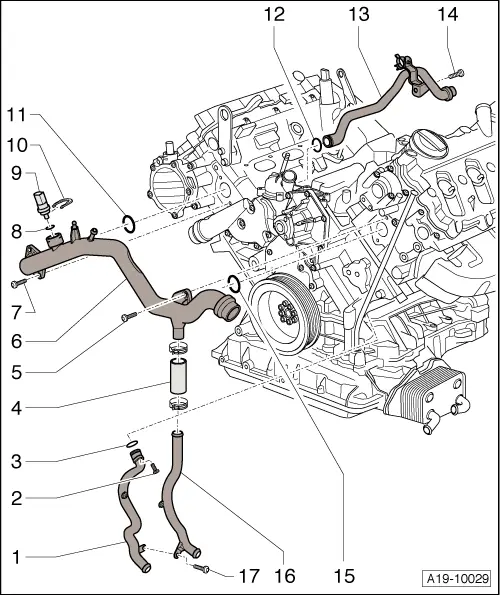 12
13
14
11
10
9
8
7
6
5
4
3
2
1
17
16
15
A19-10029