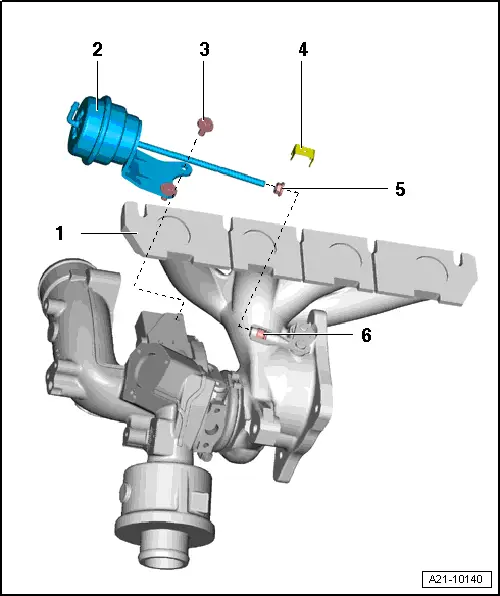 2
3
4
5
1
6
A21-10140