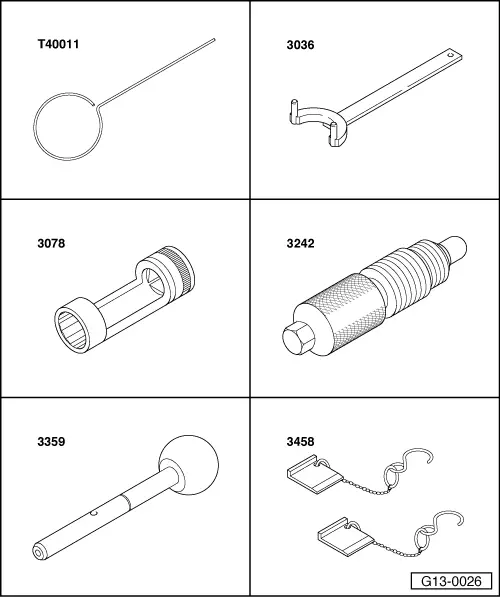 T40011

3036

3078

3242

3359

3458

G13-0026