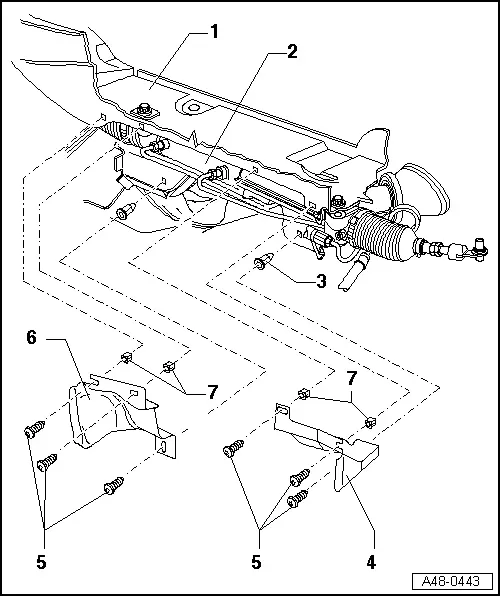 1
2
3
6
7
7
5
5
4
A48-0443