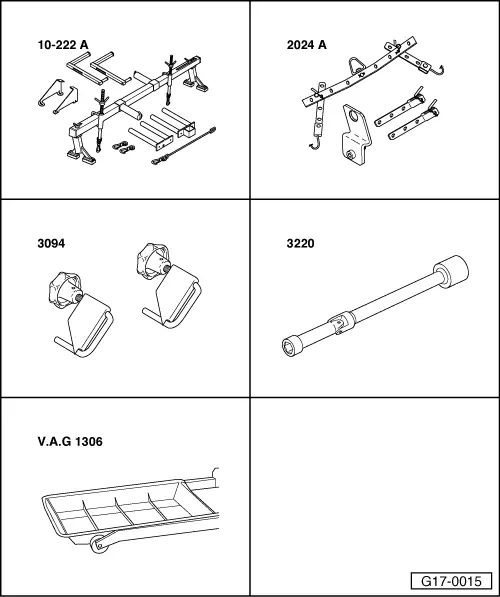 10-222 A

2024 A

3094

3220

V.A.G 1306

G17-0015