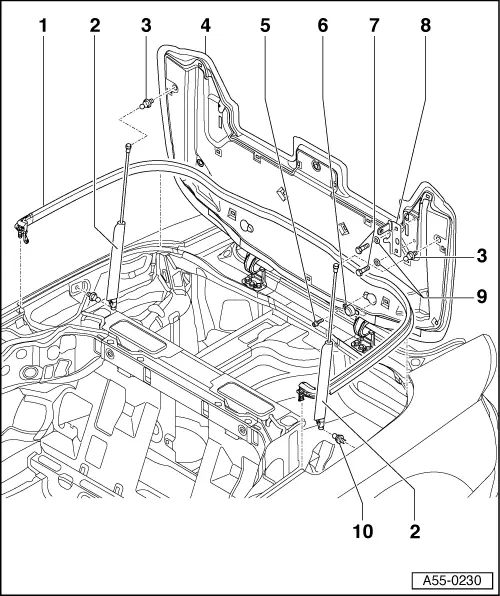 1 2 3 4 5 6 7 8

3

9

10 2

A55-0230