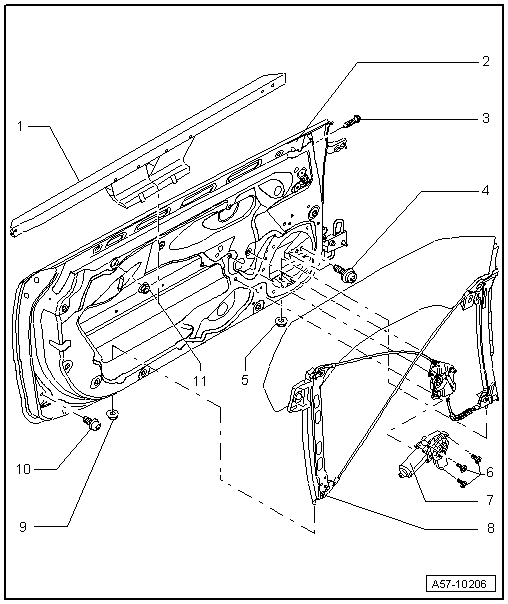 1
2
3
4
11
5
10
9
6
7
8
A57-10206