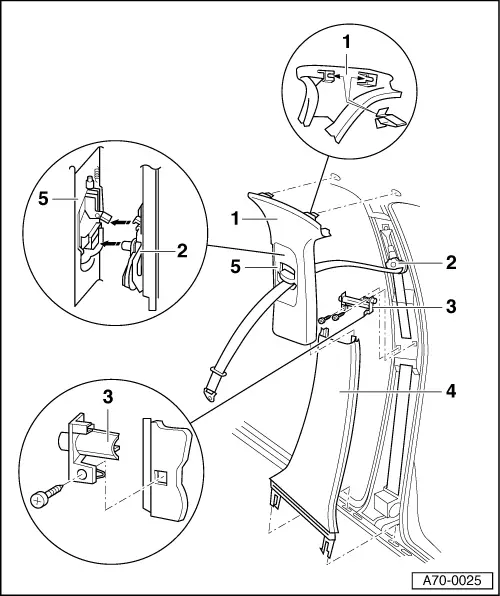 1

5

2

1

5

2

3

3

4

A70-0025