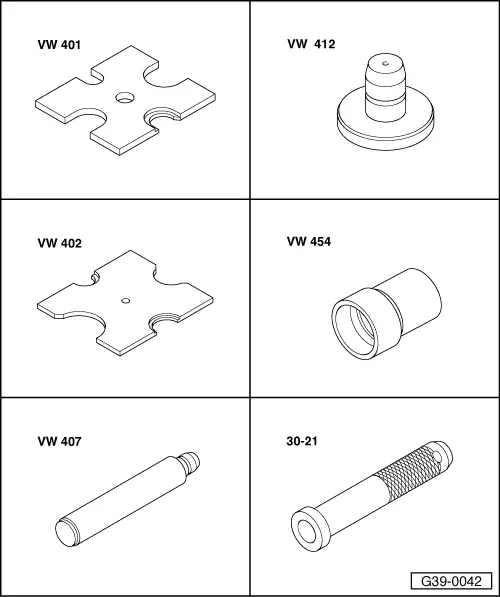 VW 401

VW 412

VW 402

VW 454

VW 407

30-21

G39-0042