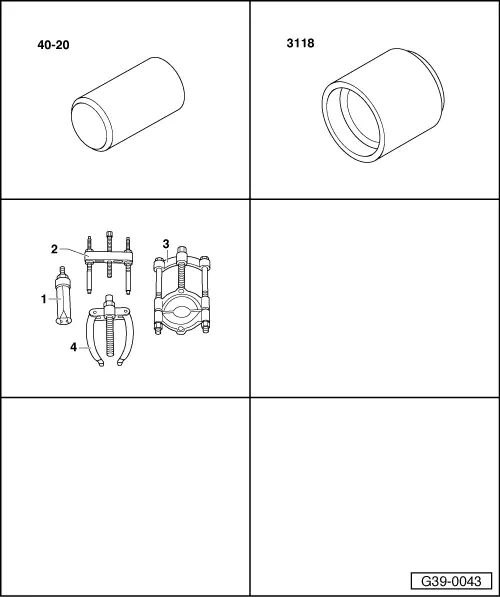 40-20

3118

2

3

1

4

G39-0043