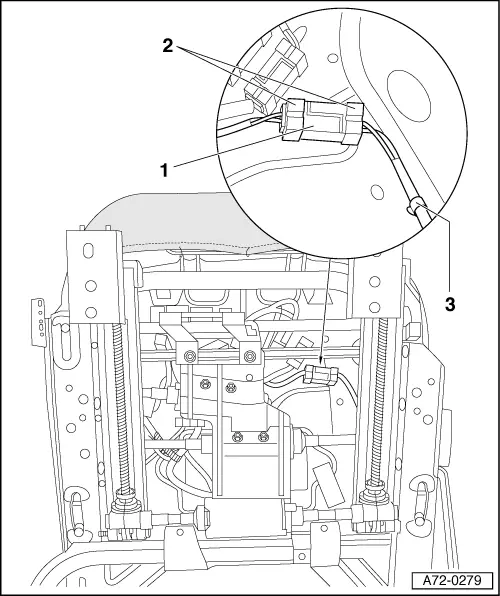 2
1
3
A72-0279