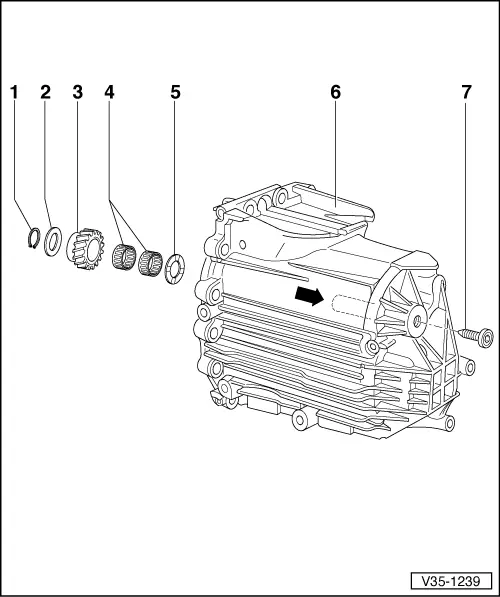 1 2 3 4 5 6 7

V35-1239