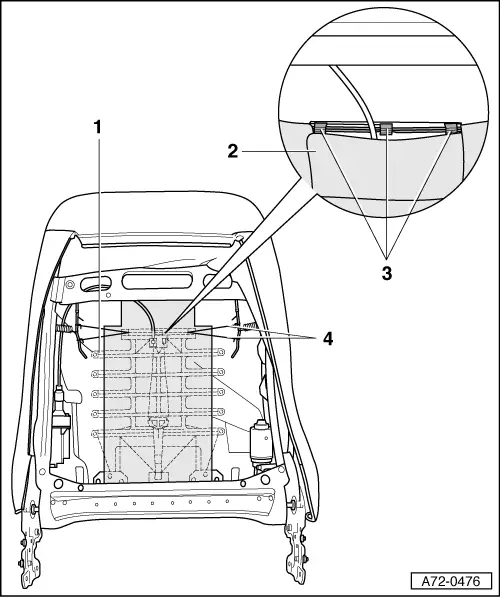 1
2
3
4
A72-0476