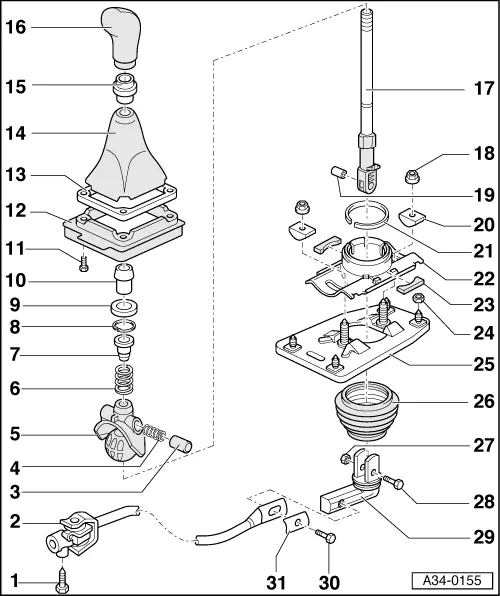 16
15
14
13
12
11
10
9
8
7
6
5
4
3
2
1
17
18
19
20
21
22
23
24
25
26
27
28
29
31
30
A34-0155