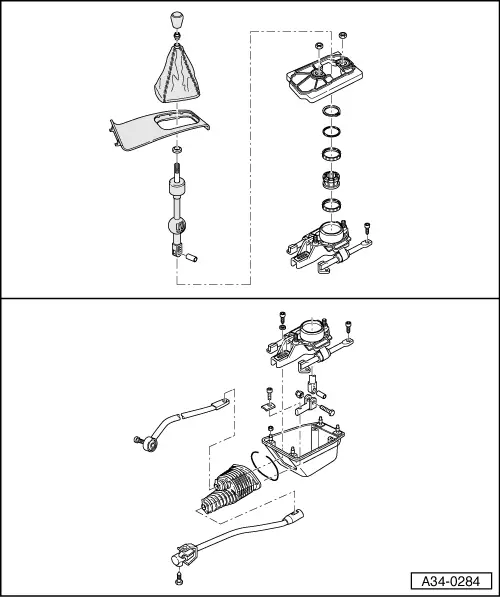 A34-0284