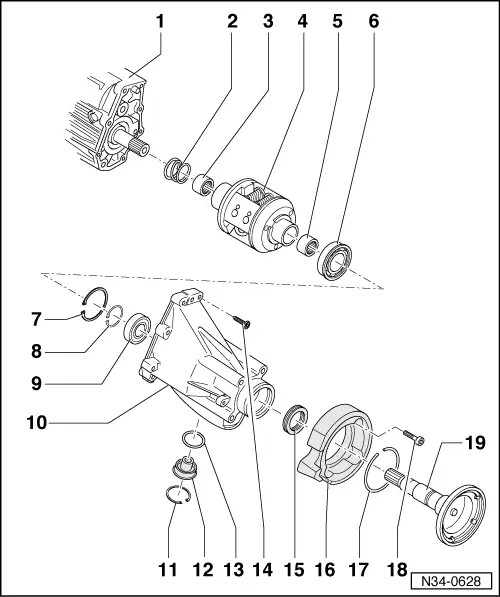 1 2 3 4 5 6

7

8

9

10

19

11 12 13 14 15 16 17 18

N34-0628