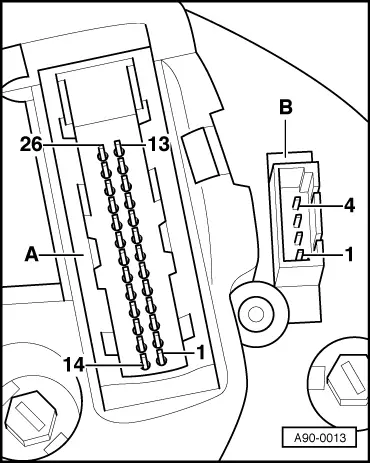 B
26
13
4
A
1
1
14
A90-0013