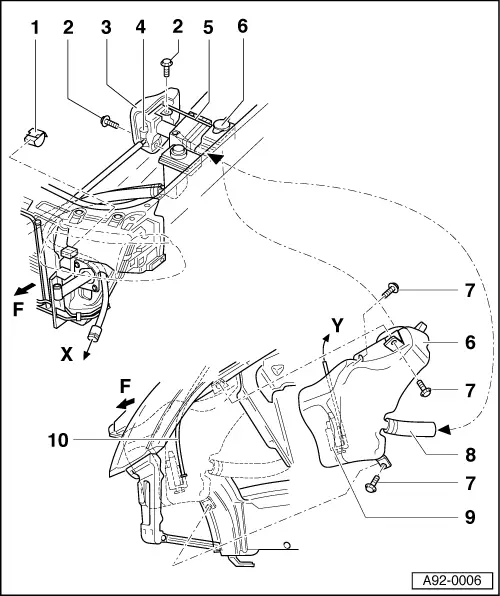 1
2
3
4
2
5
6
F
X
7
Y
6
7
F
10
8
7
9
A92-0006