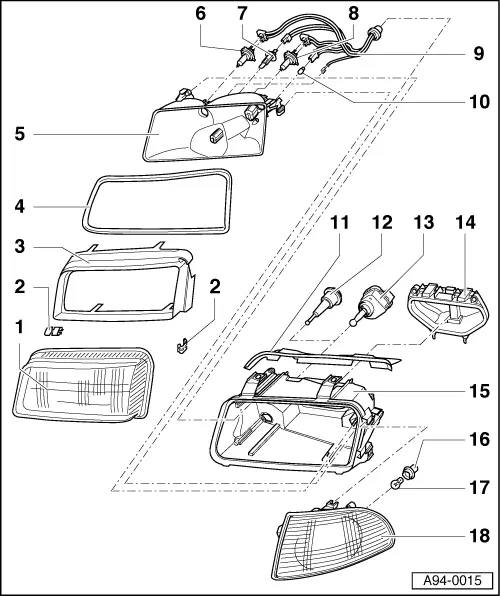 6
7
8
9
10
5
4
11
12
13
14
3
2
2
1
15
16
17
18
A94-0015