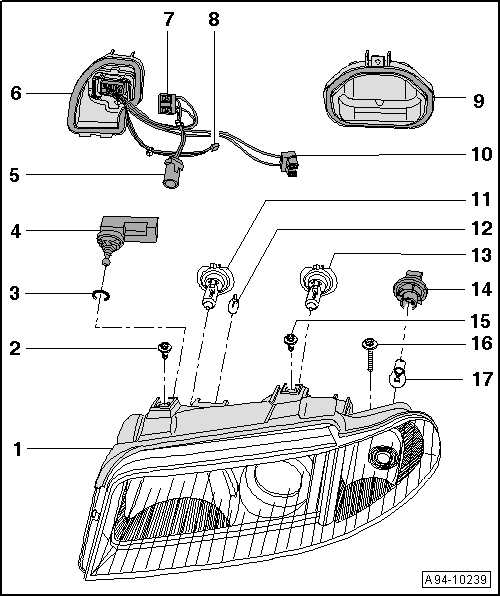 7
8
6
9
10
5
11
4
12
13
3
14
15
2
16
17
1
A94-10239