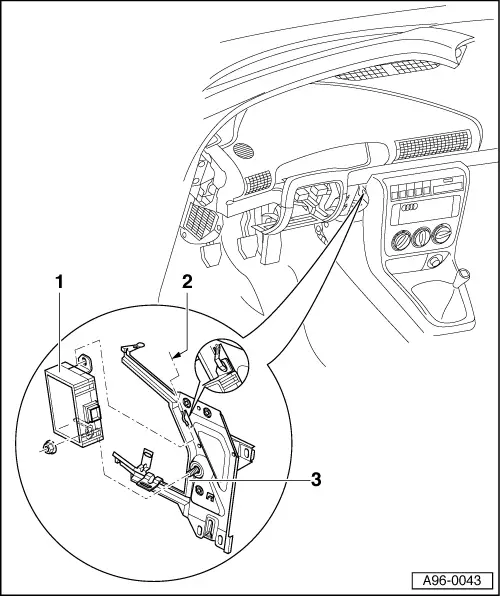 1
2
3
A96-0043