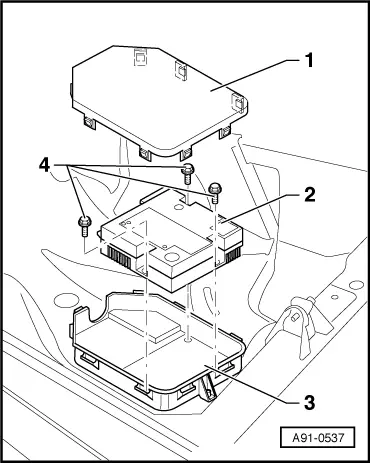 1
4
2
3
A91-0537