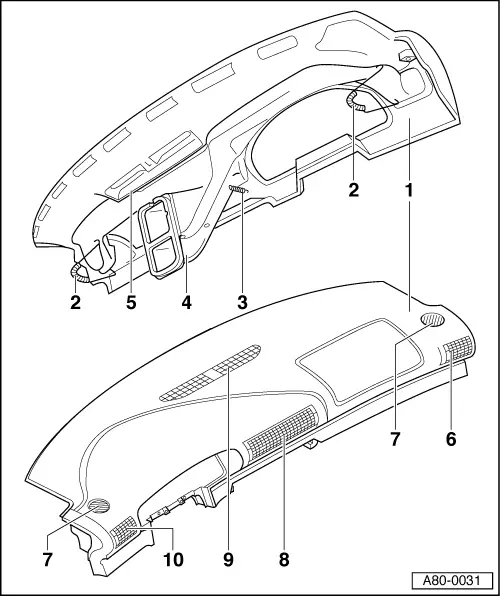 2
1
2
5
4
3
7
6
7
10
9
8
A80-0031