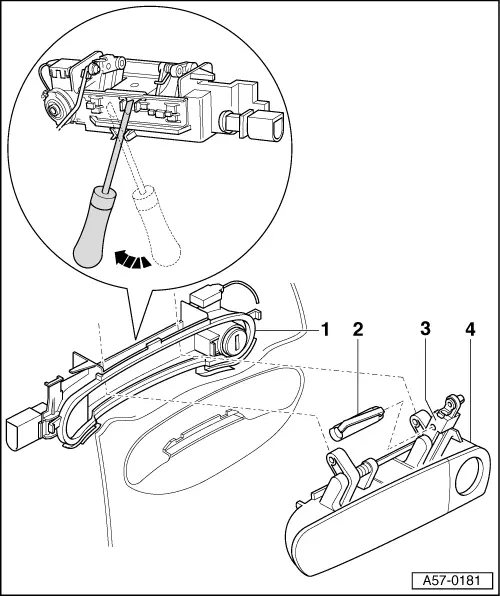 1
2
3
4
A57-0181