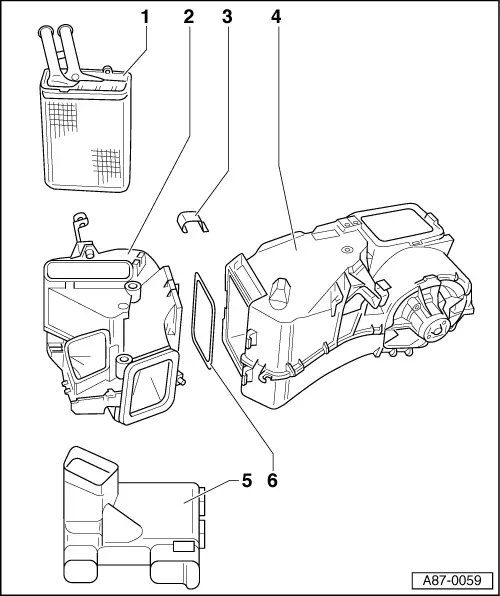 1
2
3
4
5
6
A87-0059